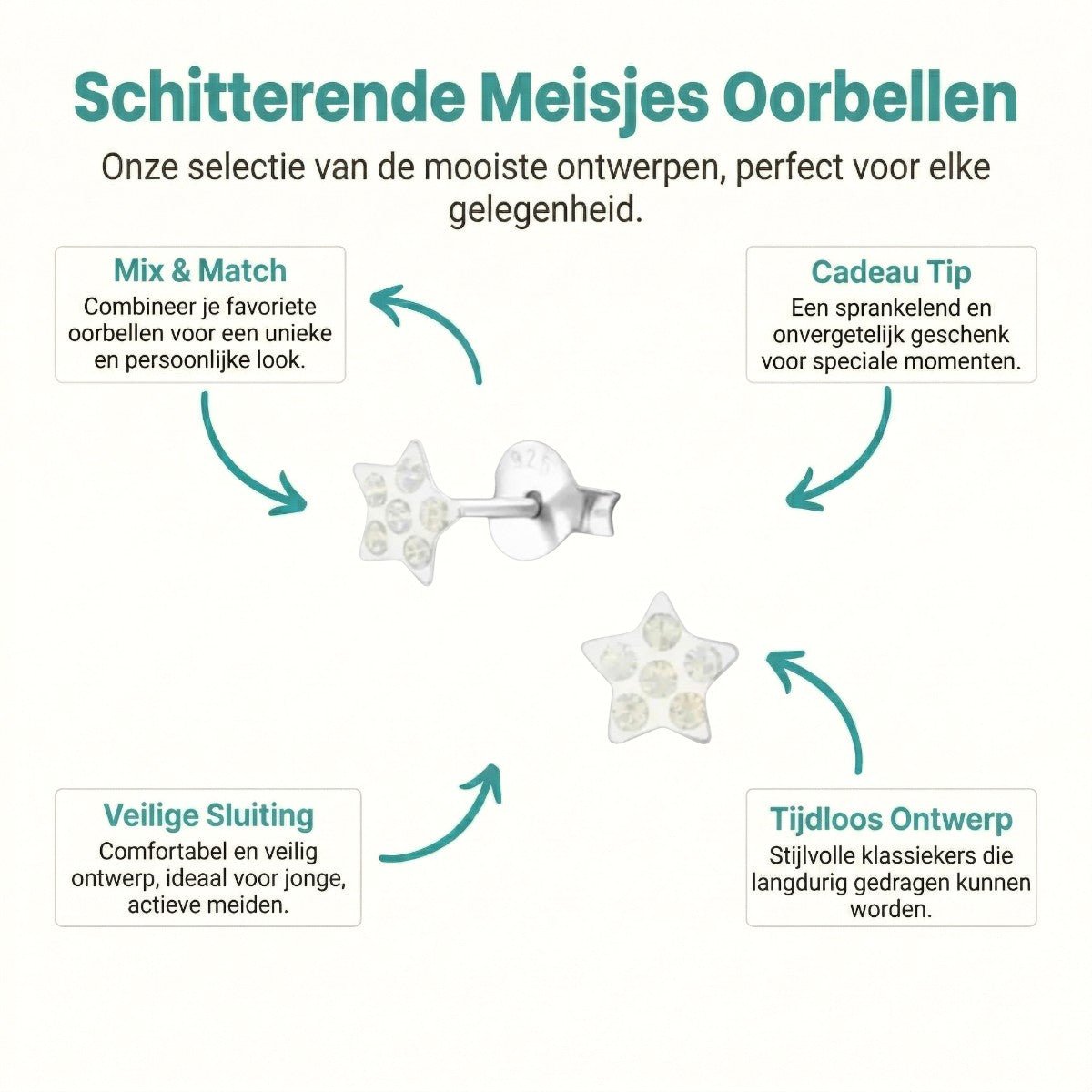 Schitterende Meisjes Oorbellen

Onze selectie van de mooiste ontwerpen, perfect voor elke gelegenheid.

Mix & Match
Combineer je favoriete oorbellen voor een unieke en persoonlijke look.

Cadeau Tip
Een sprankelend en onvergetelijk geschenk voor speciale momenten.

925

Veilige Sluiting
Comfortabel en veilig ontwerp, ideaal voor jonge, actieve meiden.

Tijdloos Ontwerp
Stijlvolle klassiekers die langdurig gedragen kunnen worden.