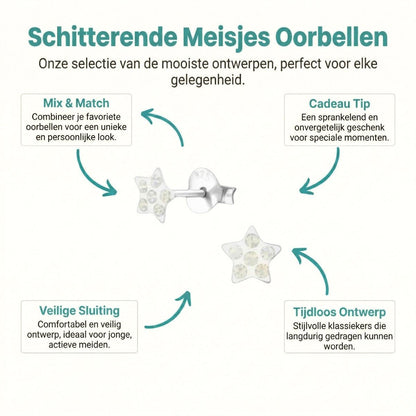 Schitterende Meisjes Oorbellen

Onze selectie van de mooiste ontwerpen, perfect voor elke gelegenheid.

Mix & Match

Combineer je favoriete oorbellen voor een unieke en persoonlijke look.

Cadeau Tip

Een sprankelend en onvergetelijk geschenk voor speciale momenten.

Veilige Sluiting

Comfortabel en veilig ontwerp, ideaal voor jonge, actieve meiden.

Tijdloos Ontwerp

Stijlvolle klassiekers die langdurig gedragen kunnen worden.