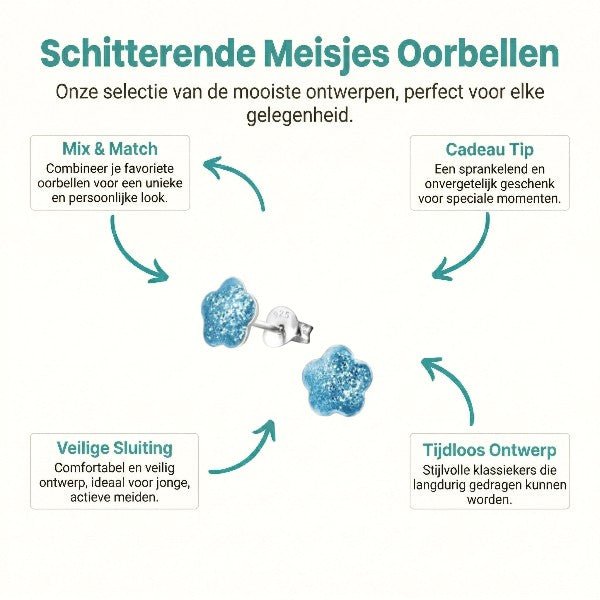 Schitterende Meisjes Oorbellen

Onze selectie van de mooiste ontwerpen, perfect voor elke gelegenheid.

Mix & Match

Combineer je favoriete oorbellen voor een unieke en persoonlijke look.

Cadeau Tip

Een sprankelend en onvergetelijk geschenk voor speciale momenten.

925

Veilige Sluiting

Comfortabel en veilig ontwerp, ideaal voor jonge, actieve meiden.

Tijdloos Ontwerp

Stijlvolle klassiekers die langdurig gedragen kunnen worden.