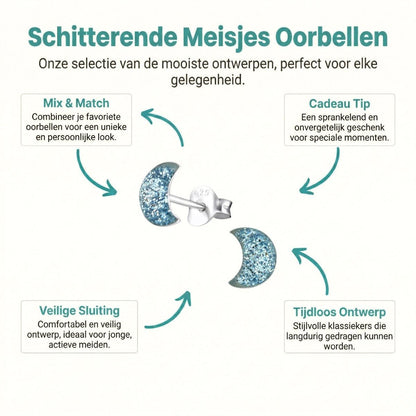 Schitterende Meisjes Oorbellen

Onze selectie van de mooiste ontwerpen, perfect voor elke gelegenheid.

Mix & Match

Combineer je favoriete oorbellen voor een unieke en persoonlijke look.

Cadeau Tip

Een sprankelend en onvergetelijk geschenk voor speciale momenten.

925

Veilige Sluiting

Comfortabel en veilig ontwerp, ideaal voor jonge, actieve meiden.

Tijdloos Ontwerp

Stijlvolle klassiekers die langdurig gedragen kunnen worden.