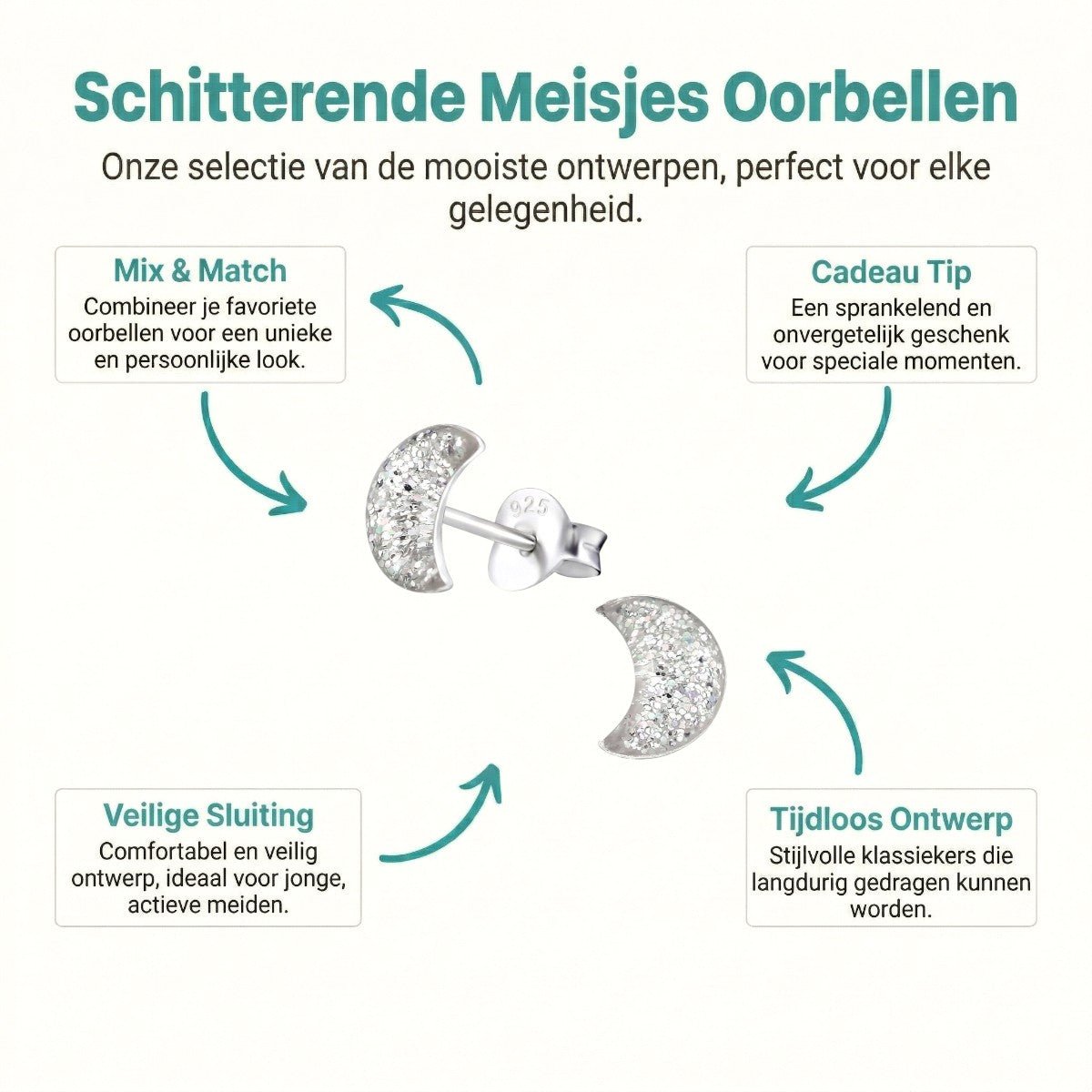 Schitterende Meisjes Oorbellen

Onze selectie van de mooiste ontwerpen, perfect voor elke gelegenheid.

Mix & Match
Combineer je favoriete oorbellen voor een unieke en persoonlijke look.

Cadeau Tip
Een sprankelend en onvergetelijk geschenk voor speciale momenten.

925

Veilige Sluiting
Comfortabel en veilig ontwerp, ideaal voor jonge, actieve meiden.

Tijdloos Ontwerp
Stijlvolle klassiekers die langdurig gedragen kunnen worden.