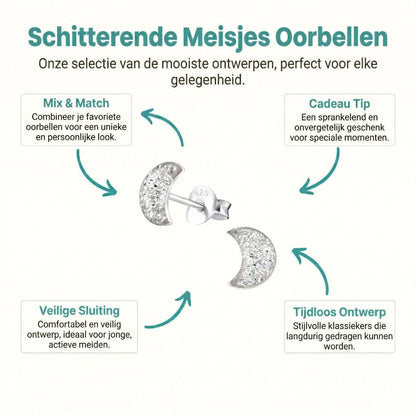 Schitterende Meisjes Oorbellen

Onze selectie van de mooiste ontwerpen, perfect voor elke gelegenheid.

Mix & Match

Combineer je favoriete oorbellen voor een unieke en persoonlijke look.

Cadeau Tip

Een sprankelend en onvergetelijk geschenk voor speciale momenten.

925

Veilige Sluiting

Comfortabel en veilig ontwerp, ideaal voor jonge, actieve meiden.

Tijdloos Ontwerp

Stijlvolle klassiekers die langdurig gedragen kunnen worden.