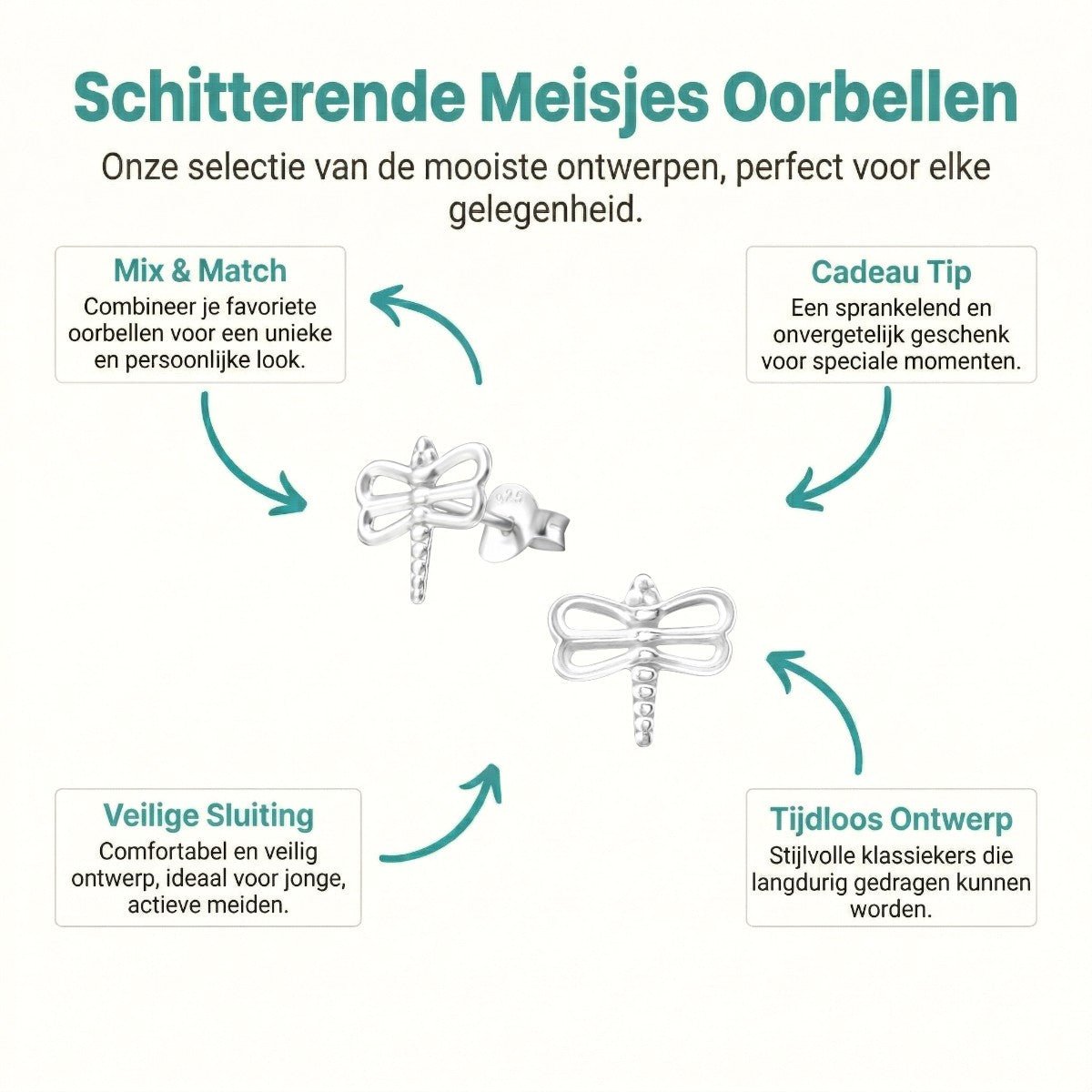 Schitterende Meisjes Oorbellen

Onze selectie van de mooiste ontwerpen, perfect voor elke gelegenheid.

Mix & Match
Combineer je favoriete oorbellen voor een unieke en persoonlijke look.

Cadeau Tip
Een sprankelend en onvergetelijk geschenk voor speciale momenten.

925

Veilige Sluiting
Comfortabel en veilig ontwerp, ideaal voor jonge, actieve meiden.

Tijdloos Ontwerp
Stijlvolle klassiekers die langdurig gedragen kunnen worden.