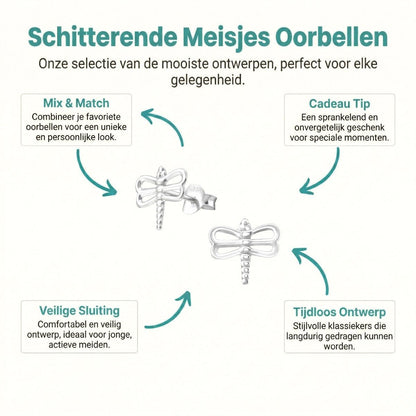 Schitterende Meisjes Oorbellen

Onze selectie van de mooiste ontwerpen, perfect voor elke gelegenheid.

Mix & Match

Combineer je favoriete oorbellen voor een unieke en persoonlijke look.

Cadeau Tip

Een sprankelend en onvergetelijk geschenk voor speciale momenten.

Veilige Sluiting

Comfortabel en veilig ontwerp, ideaal voor jonge, actieve meiden.

Tijdloos Ontwerp

Stijlvolle klassiekers die langdurig gedragen kunnen worden.