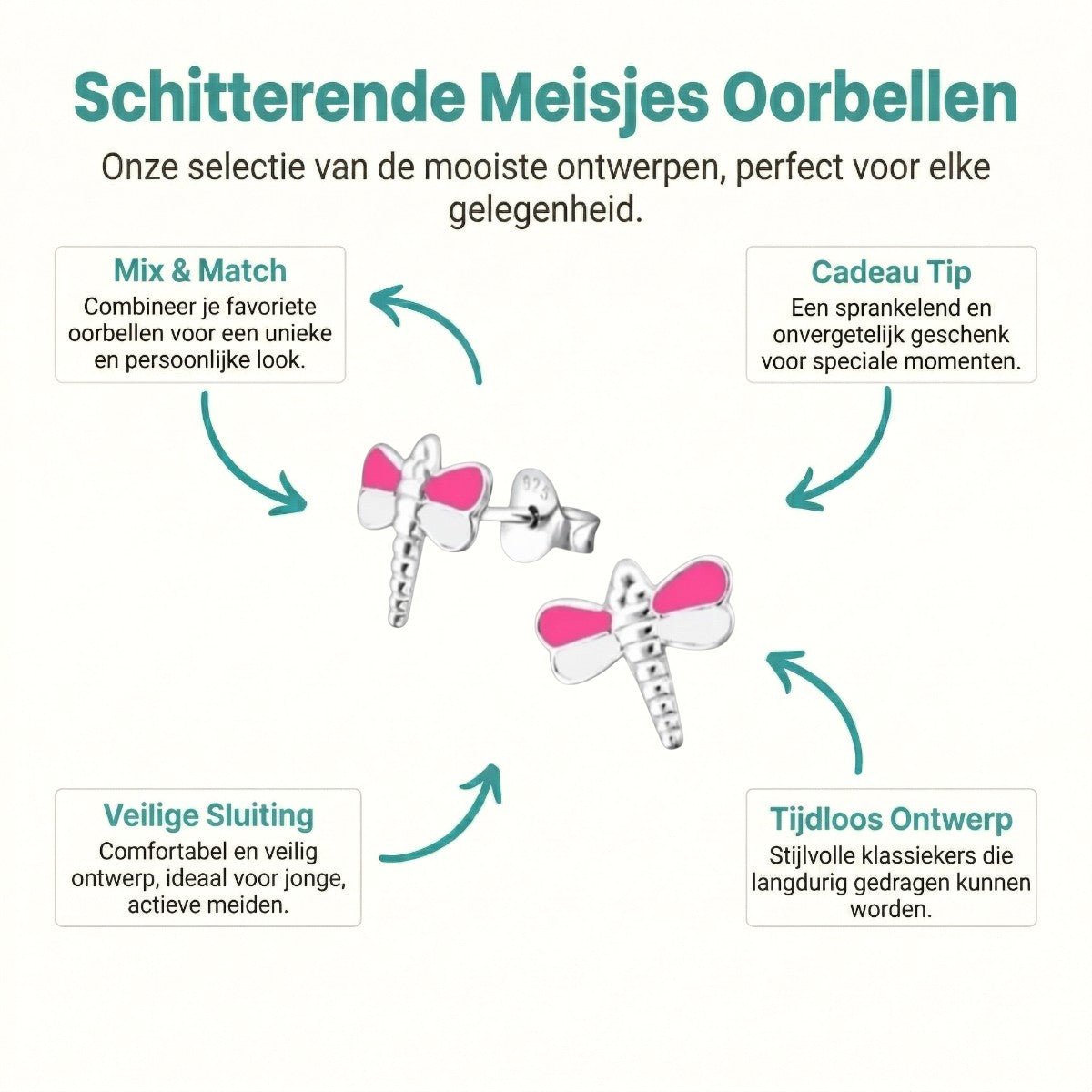 Schitterende Meisjes Oorbellen

Onze selectie van de mooiste ontwerpen, perfect voor elke gelegenheid.

Mix & Match
Combineer je favoriete oorbellen voor een unieke en persoonlijke look.

Cadeau Tip
Een sprankelend en onvergetelijk geschenk voor speciale momenten.

925

Veilige Sluiting
Comfortabel en veilig ontwerp, ideaal voor jonge, actieve meiden.

Tijdloos Ontwerp
Stijlvolle klassiekers die langdurig gedragen kunnen worden.