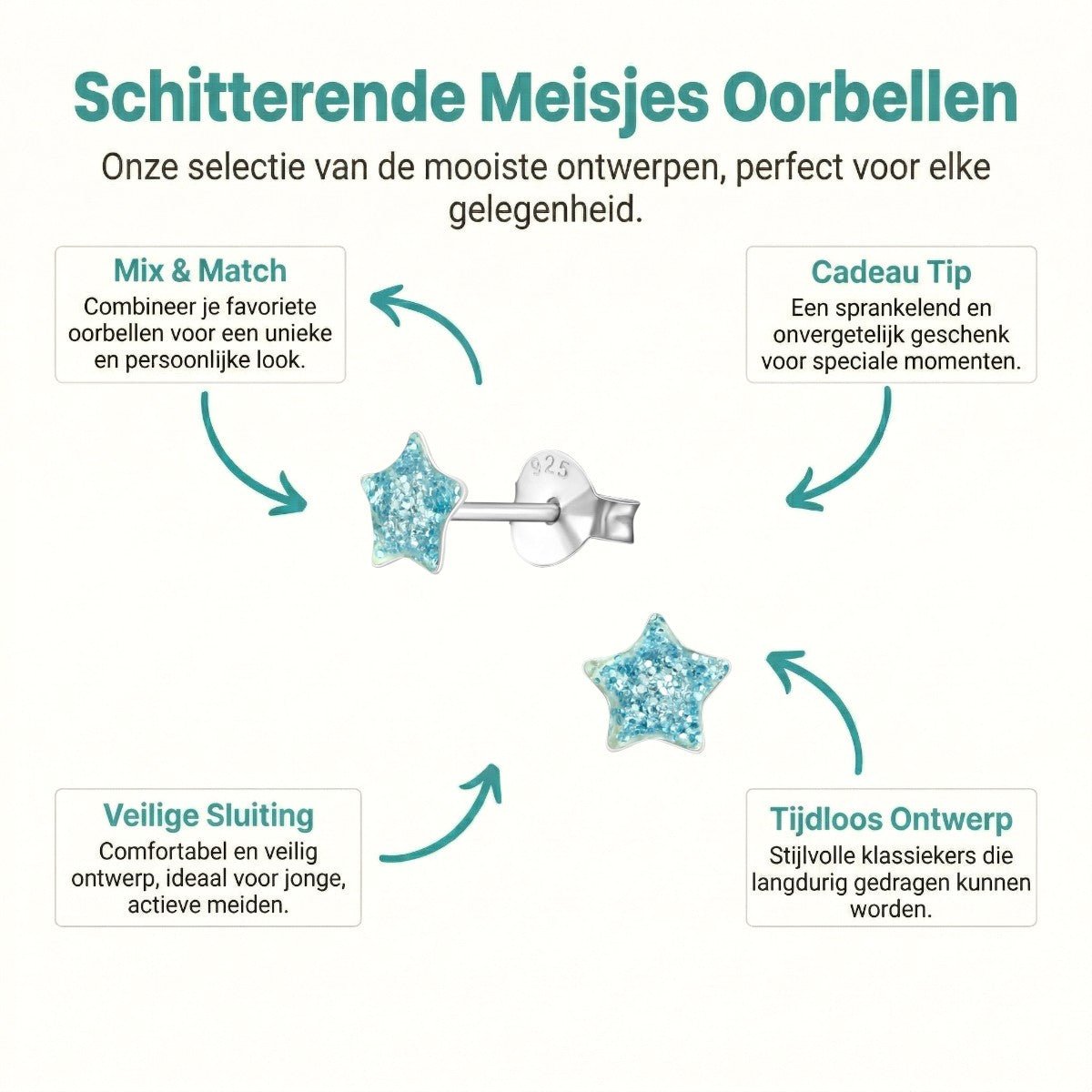 Schitterende Meisjes Oorbellen

Onze selectie van de mooiste ontwerpen, perfect voor elke gelegenheid.

Mix & Match
Combineer je favoriete oorbellen voor een unieke en persoonlijke look.

Cadeau Tip
Een sprankelend en onvergetelijk geschenk voor speciale momenten.

925

Veilige Sluiting
Comfortabel en veilig ontwerp, ideaal voor jonge, actieve meiden.

Tijdloos Ontwerp
Stijlvolle klassiekers die langdurig gedragen kunnen worden.