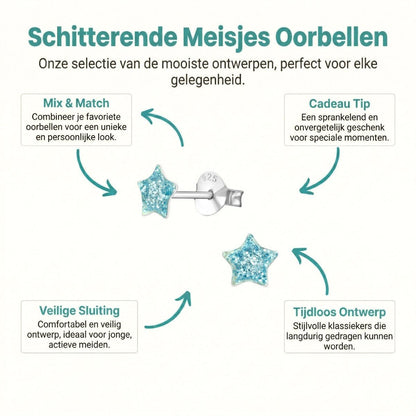 Schitterende Meisjes Oorbellen

Onze selectie van de mooiste ontwerpen, perfect voor elke gelegenheid.

Mix & Match

Combineer je favoriete oorbellen voor een unieke en persoonlijke look.

Cadeau Tip

Een sprankelend en onvergetelijk geschenk voor speciale momenten.

925

Veilige Sluiting

Comfortabel en veilig ontwerp, ideaal voor jonge, actieve meiden.

Tijdloos Ontwerp

Stijlvolle klassiekers die langdurig gedragen kunnen worden.