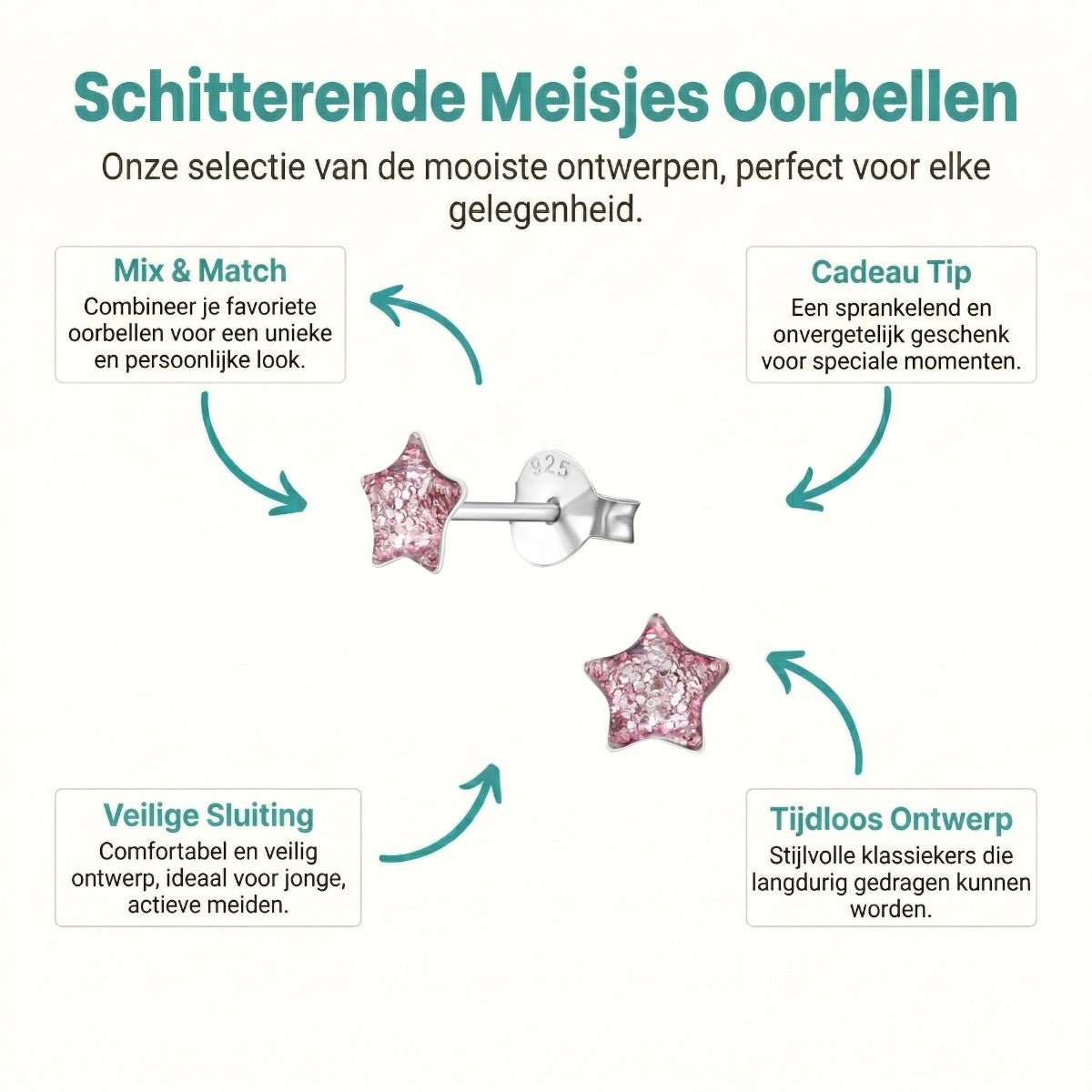 Schitterende Meisjes Oorbellen

Onze selectie van de mooiste ontwerpen, perfect voor elke gelegenheid.

Mix & Match
Combineer je favoriete oorbellen voor een unieke en persoonlijke look.

Cadeau Tip
Een sprankelend en onvergetelijk geschenk voor speciale momenten.

925

Veilige Sluiting
Comfortabel en veilig ontwerp, ideaal voor jonge, actieve meiden.

Tijdloos Ontwerp
Stijlvolle klassiekers die langdurig gedragen kunnen worden.