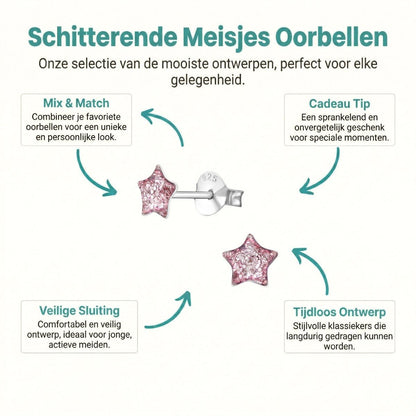 Schitterende Meisjes Oorbellen

Onze selectie van de mooiste ontwerpen, perfect voor elke gelegenheid.

Mix & Match

Combineer je favoriete oorbellen voor een unieke en persoonlijke look.

Cadeau Tip

Een sprankelend en onvergetelijk geschenk voor speciale momenten.

925

Veilige Sluiting

Comfortabel en veilig ontwerp, ideaal voor jonge, actieve meiden.

Tijdloos Ontwerp

Stijlvolle klassiekers die langdurig gedragen kunnen worden.