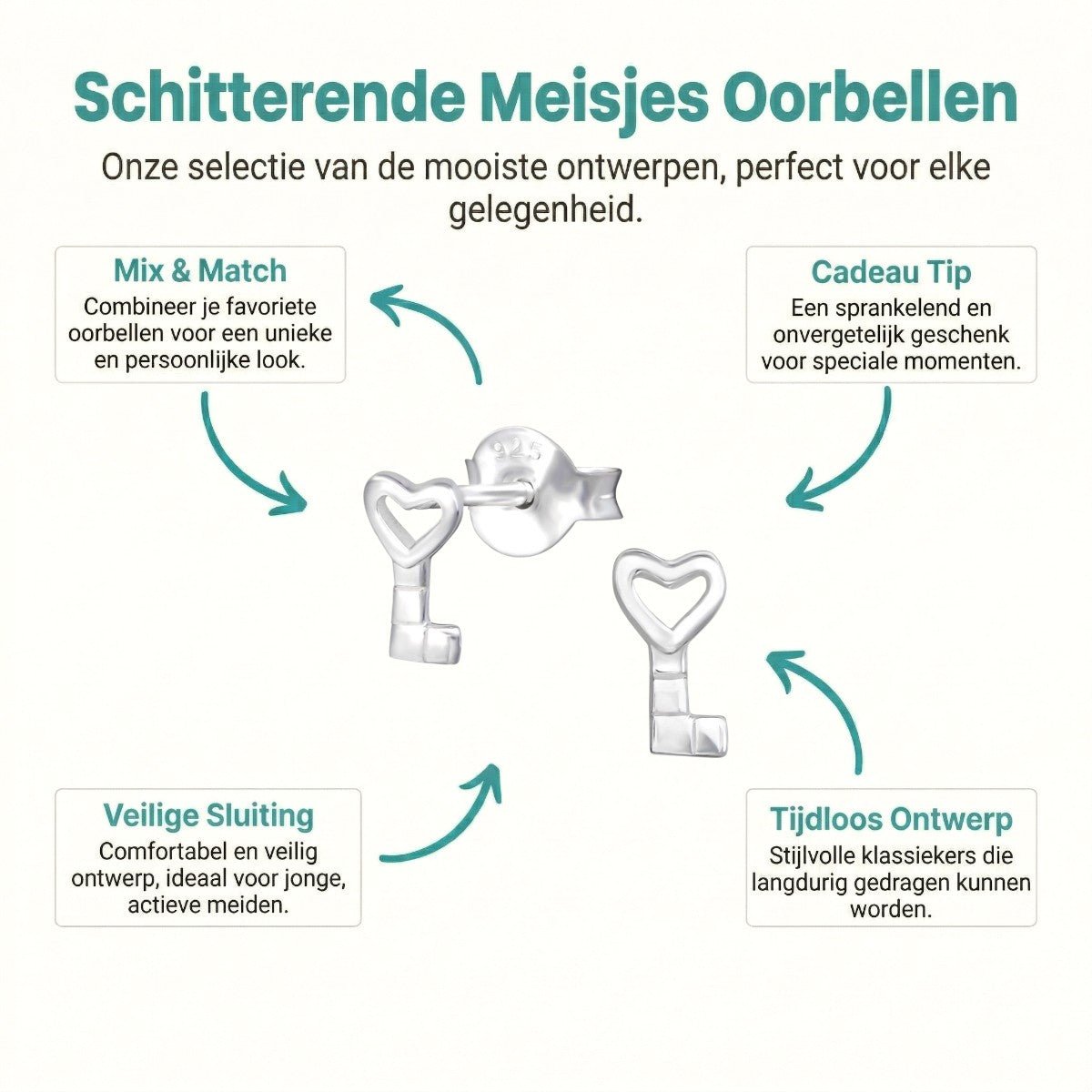 Schitterende Meisjes Oorbellen

Onze selectie van de mooiste ontwerpen, perfect voor elke gelegenheid.

Mix & Match
Combineer je favoriete oorbellen voor een unieke en persoonlijke look.

Cadeau Tip
Een sprankelend en onvergetelijk geschenk voor speciale momenten.

925

Veilige Sluiting
Comfortabel en veilig ontwerp, ideaal voor jonge, actieve meiden.

Tijdloos Ontwerp
Stijlvolle klassiekers die langdurig gedragen kunnen worden.