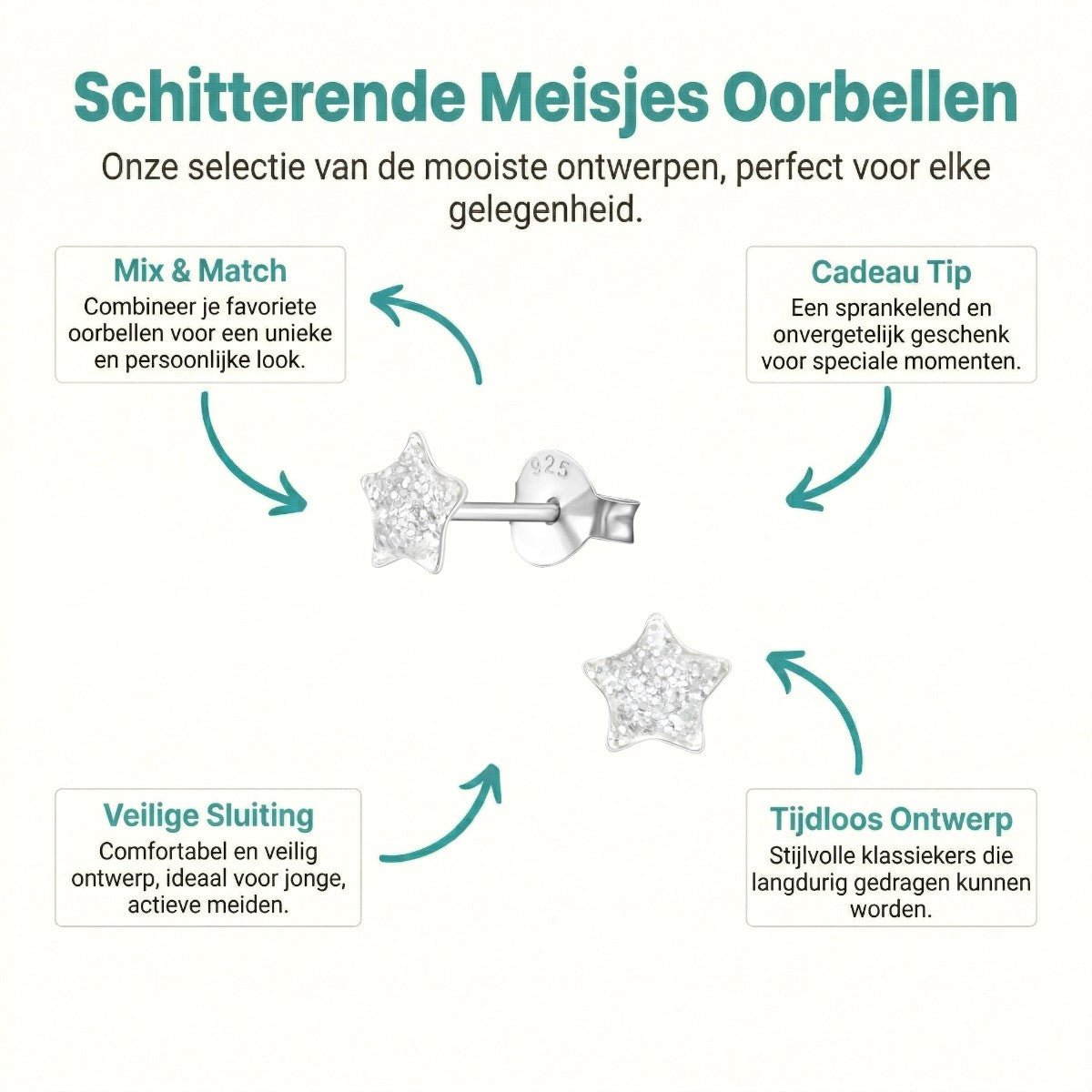 Schitterende Meisjes Oorbellen

Onze selectie van de mooiste ontwerpen, perfect voor elke gelegenheid.

Mix & Match
Combineer je favoriete oorbellen voor een unieke en persoonlijke look.

Cadeau Tip
Een sprankelend en onvergetelijk geschenk voor speciale momenten.

925

Veilige Sluiting
Comfortabel en veilig ontwerp, ideaal voor jonge, actieve meiden.

Tijdloos Ontwerp
Stijlvolle klassiekers die langdurig gedragen kunnen worden.