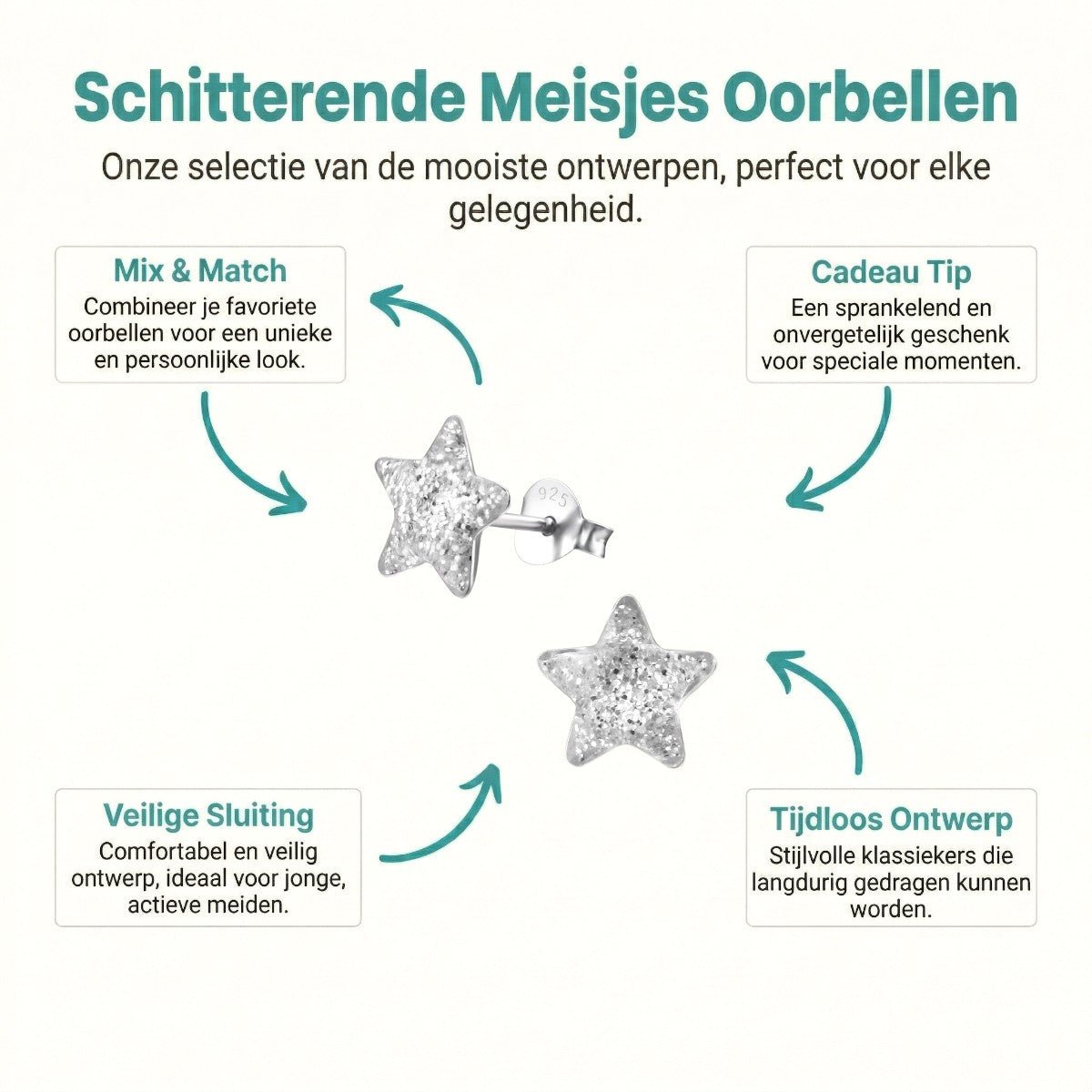 Schitterende Meisjes Oorbellen

Onze selectie van de mooiste ontwerpen, perfect voor elke gelegenheid.

Mix & Match
Combineer je favoriete oorbellen voor een unieke en persoonlijke look.

Cadeau Tip
Een sprankelend en onvergetelijk geschenk voor speciale momenten.

925

Veilige Sluiting
Comfortabel en veilig ontwerp, ideaal voor jonge, actieve meiden.

Tijdloos Ontwerp
Stijlvolle klassiekers die langdurig gedragen kunnen worden.