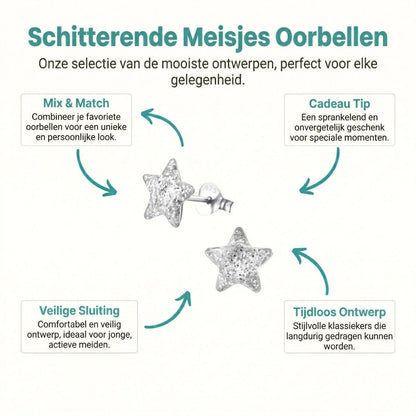 Schitterende Meisjes Oorbellen

Onze selectie van de mooiste ontwerpen, perfect voor elke gelegenheid.

Mix & Match

Combineer je favoriete oorbellen voor een unieke en persoonlijke look.

Cadeau Tip

Een sprankelend en onvergetelijk geschenk voor speciale momenten.

Veilige Sluiting

Comfortabel en veilig ontwerp, ideaal voor jonge, actieve meiden.

Tijdloos Ontwerp

Stijlvolle klassiekers die langdurig gedragen kunnen worden.